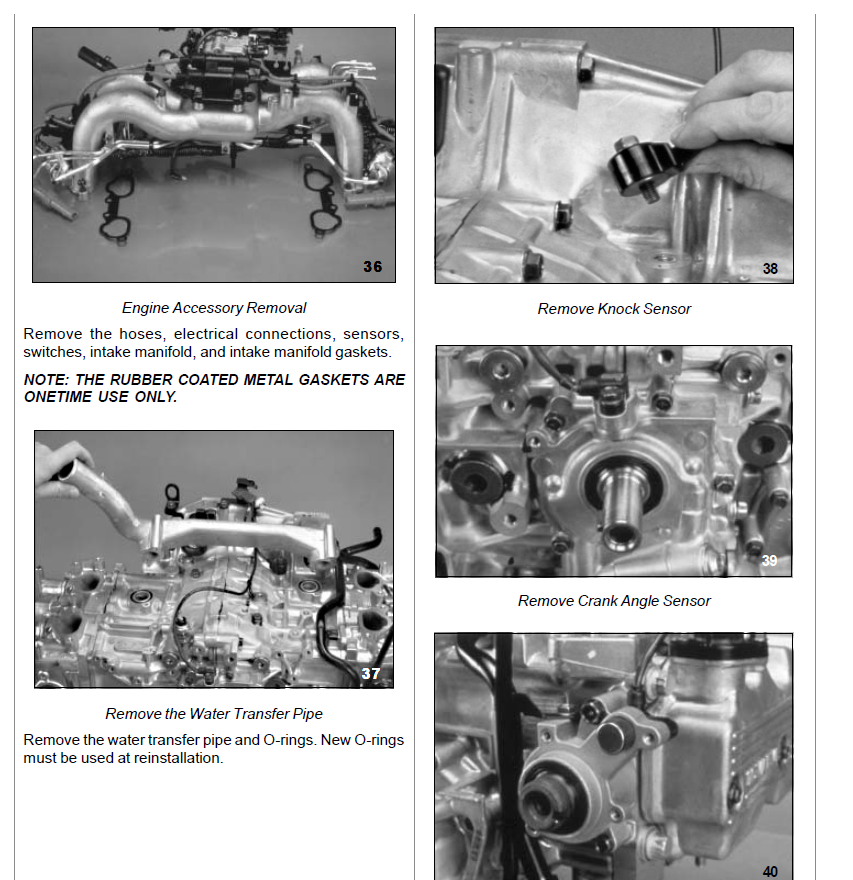 36

Engine Accessory Removal

Remove the hoses, electrical connections, sensors, switches, intake manifold, and intake manifold gaskets.

NOTE: THE RUBBER COATED METAL GASKETS ARE ONETIME USE ONLY.

37

Remove the Water Transfer Pipe

Remove the water transfer pipe and O-rings. New O-rings must be used at reinstallation.

38

Remove Knock Sensor

39

Remove Crank Angle Sensor

40